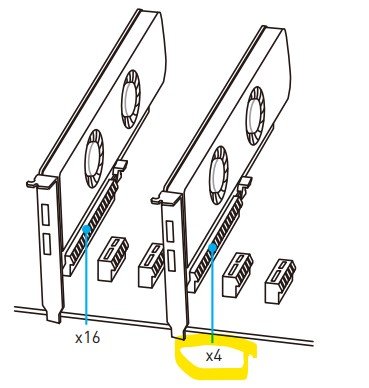 x16

x4